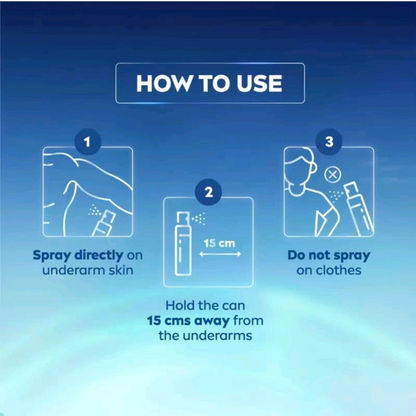 HOW TO USE

1

Spray directly on underarm skin

2

15 cm

Hold the can 15 cms away from the underarms

3

Do not spray on clothes