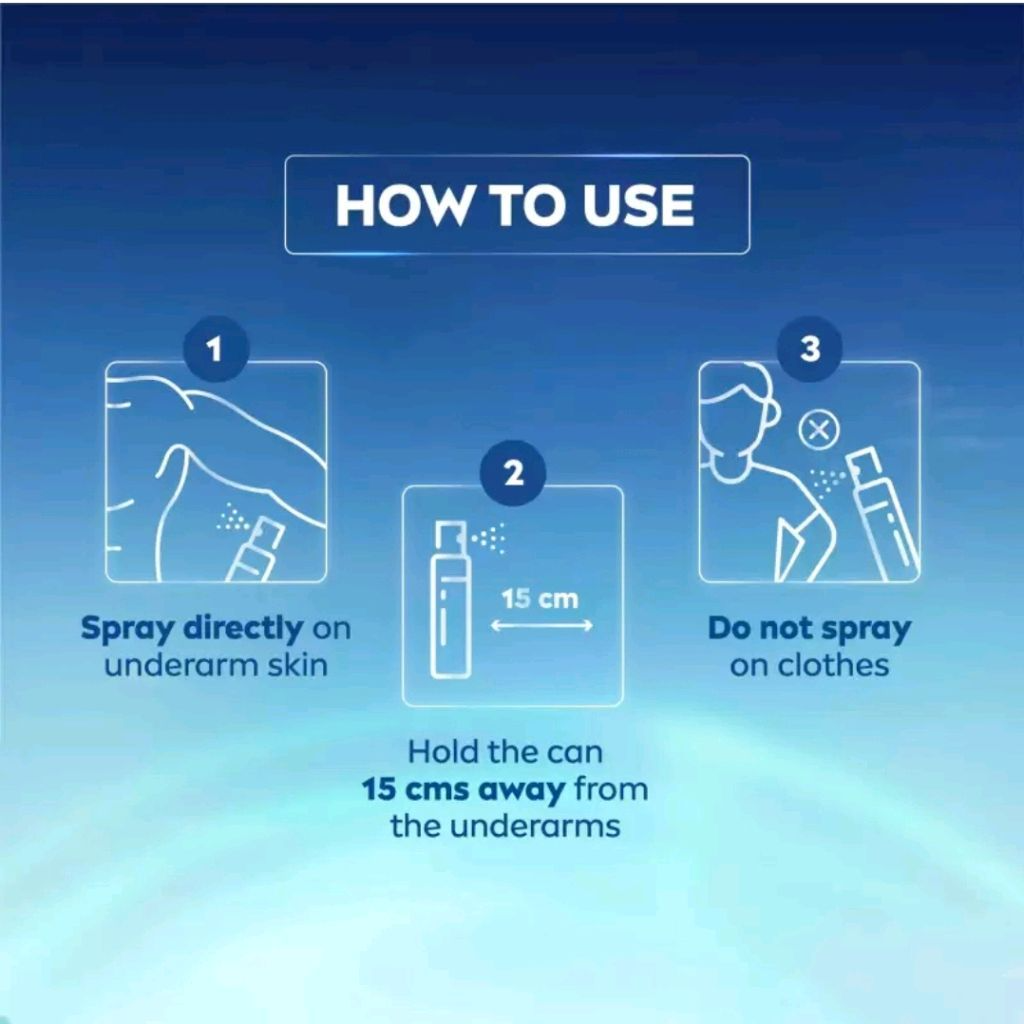 HOW TO USE

1

Spray directly on underarm skin

2

15 cm

Hold the can 15 cms away from the underarms

3

Do not spray on clothes