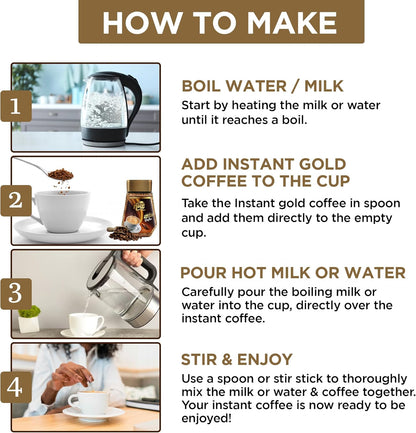 HOW TO MAKE

1

BOIL WATER / MILK

Start by heating the milk or water until it reaches a boil.

2

ADD INSTANT GOLD COFFEE TO THE CUP

Take the Instant gold coffee in spoon and add them directly to the empty cup.

3

POUR HOT MILK OR WATER

Carefully pour the boiling milk or water into the cup, directly over the instant coffee.

4

STIR & ENJOY

Use a spoon or stir stick to thoroughly mix the milk or water & coffee together. Your instant coffee is now ready to be enjoyed!