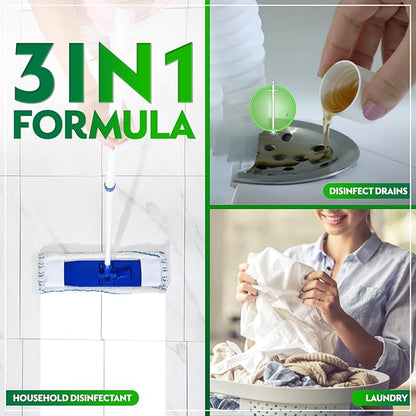 3IN1
FORMULA

DISINFECT DRAINS

HOUSEHOLD DISINFECTANT

LAUNDRY